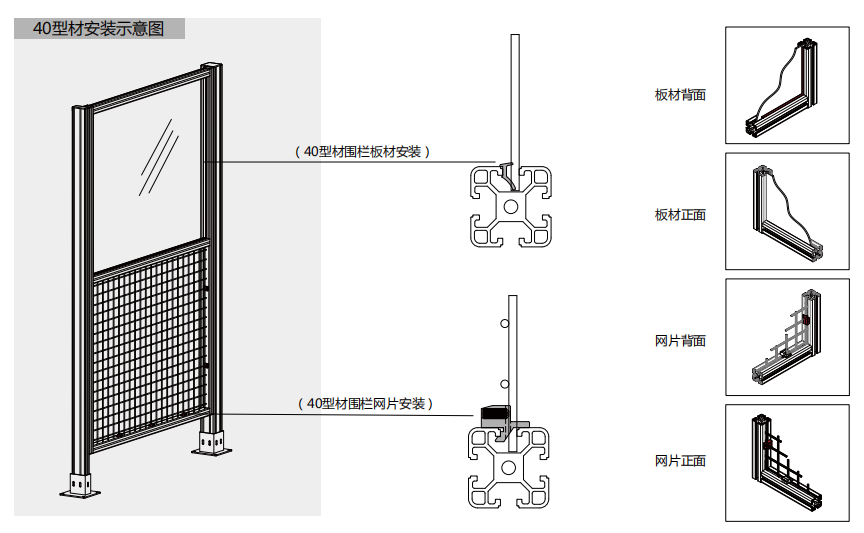 40型材安装示意图

（40型材围栏板材安装）

（40型材围栏网片安装）

板材背面

板材正面

网片背面

网片正面